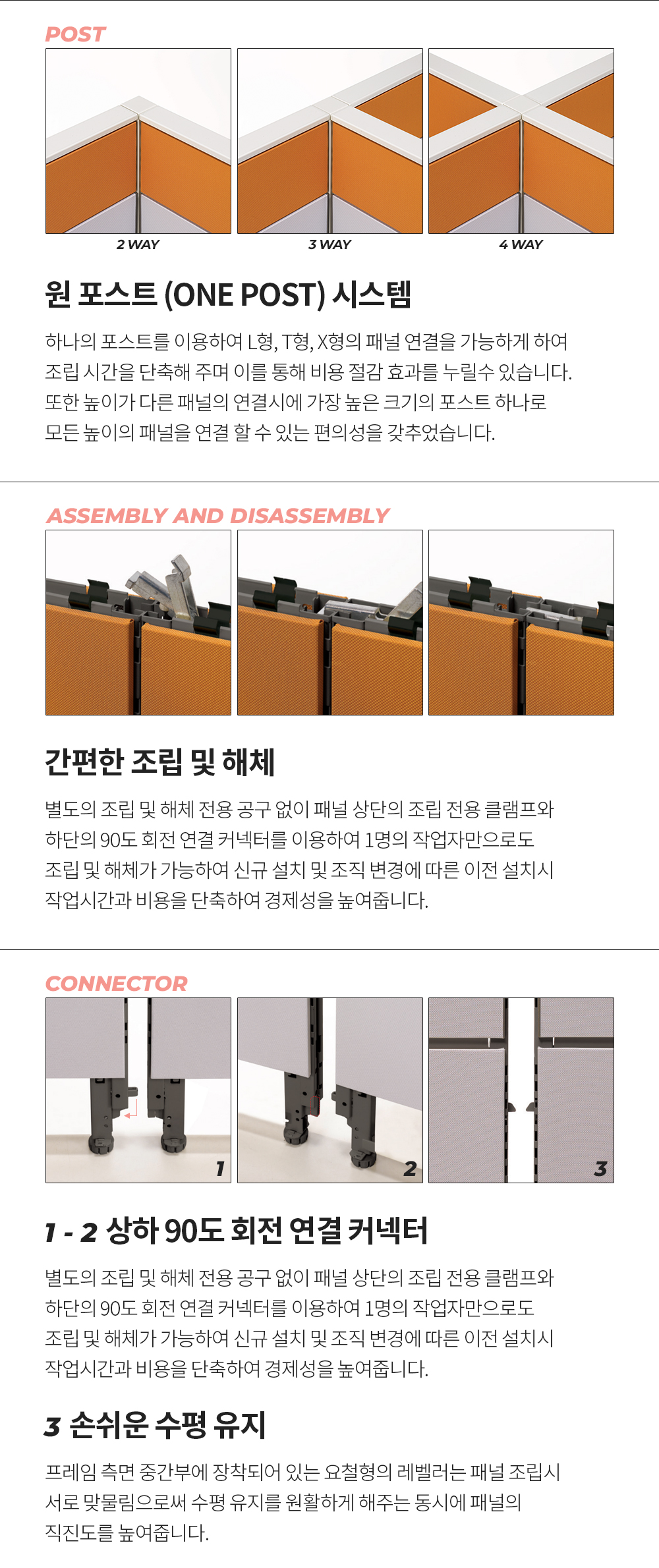 POST

2 WAY

3 WAY

4 WAY

원 포스트 (ONE POST) 시스템

하나의 포스트를 이용하여 L형, T형, X형의 패널 연결을 가능하게 하여 조립 시간을 단축해 주며 이를 통해 비용 절감 효과를 누릴수 있습니다. 또한 높이가 다른 패널의 연결시에 가장 높은 크기의 포스트 하나로 모든 높이의 패널을 연결 할 수 있는 편의성을 갖추었습니다.

ASSEMBLY AND DISASSEMBLY

간편한 조립 및 해체

별도의 조립 및 해체 전용 공구 없이 패널 상단의 조립 전용 클램프와 하단의 90도 회전 연결 커넥터를 이용하여 1명의 작업자만으로도 조립 및 해체가 가능하여 신규 설치 및 조직 변경에 따른 이전 설치시 작업시간과 비용을 단축하여 경제성을 높여줍니다.

CONNECTOR

1

2

3

1 - 2 상하 90도 회전 연결 커넥터

별도의 조립 및 해체 전용 공구 없이 패널 상단의 조립 전용 클램프와 하단의 90도 회전 연결 커넥터를 이용하여 1명의 작업자만으로도 조립 및 해체가 가능하여 신규 설치 및 조직 변경에 따른 이전 설치시 작업시간과 비용을 단축하여 경제성을 높여줍니다.

3 손쉬운 수평 유지

프레임 측면 중간부에 장착되어 있는 요철형의 레벨러는 패널 조립시 서로 맞물림으로써 수평 유지를 원활하게 해주는 동시에 패널의 직진도를 높여줍니다.